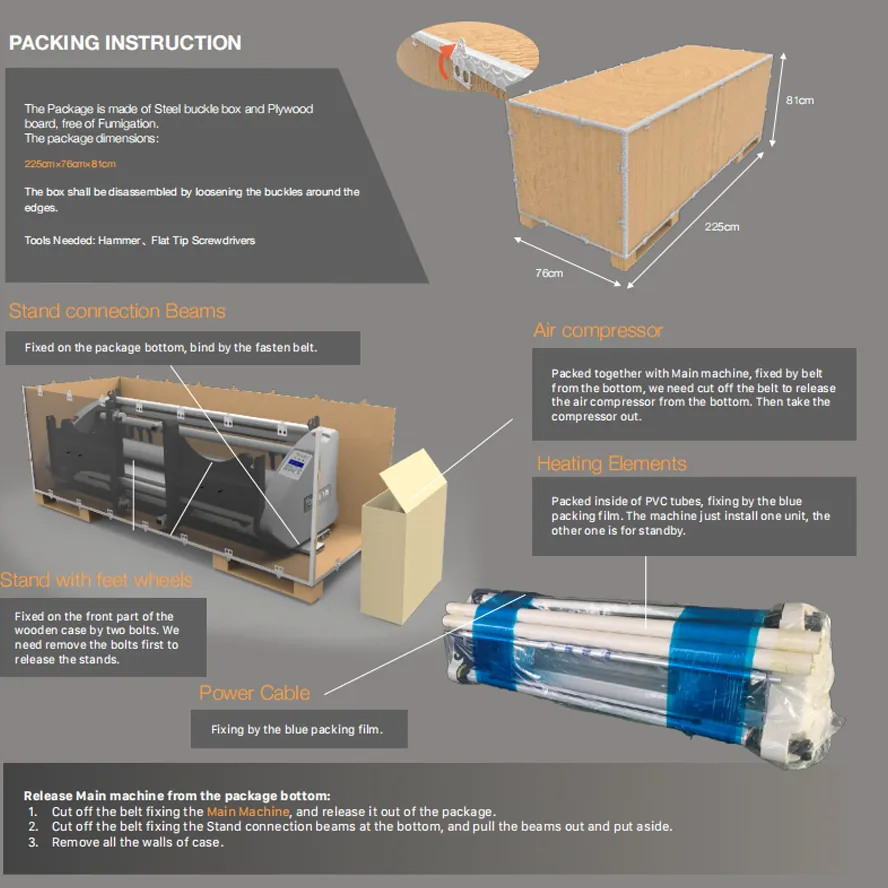 PACKING INSTRUCTION

The Package is made of Steel buckle box and Plywood board, free of Fumigation.
The package dimensions:

225cm×76cm×81cm

The box shall be disassembled by loosening the buckles around the edges.

Tools Needed: Hammer、Flat Tip Screwdrivers

81cm

225cm

76cm

Stand connection Beams

Fixed on the package bottom, bind by the fasten belt.

Air compressor

Packed together with Main machine, fixed by belt from the bottom, we need cut off the belt to release the air compressor from the bottom. Then take the compressor out.

Heating Elements

Packed inside of PVC tubes, fixing by the blue packing film. The machine just install one unit, the other one is for standby.

Stand with feet wheels

Fixed on the front part of the wooden case by two bolts. We need remove the bolts first to release the stands.

Power Cable

Fixing by the blue packing film.

Release Main machine from the package bottom:
1. Cut off the belt fixing the Main Machine, and release it out of the package.
2. Cut off the belt fixing the Stand connection beams at the bottom, and pull the beams out and put aside.
3. Remove all the walls of case.