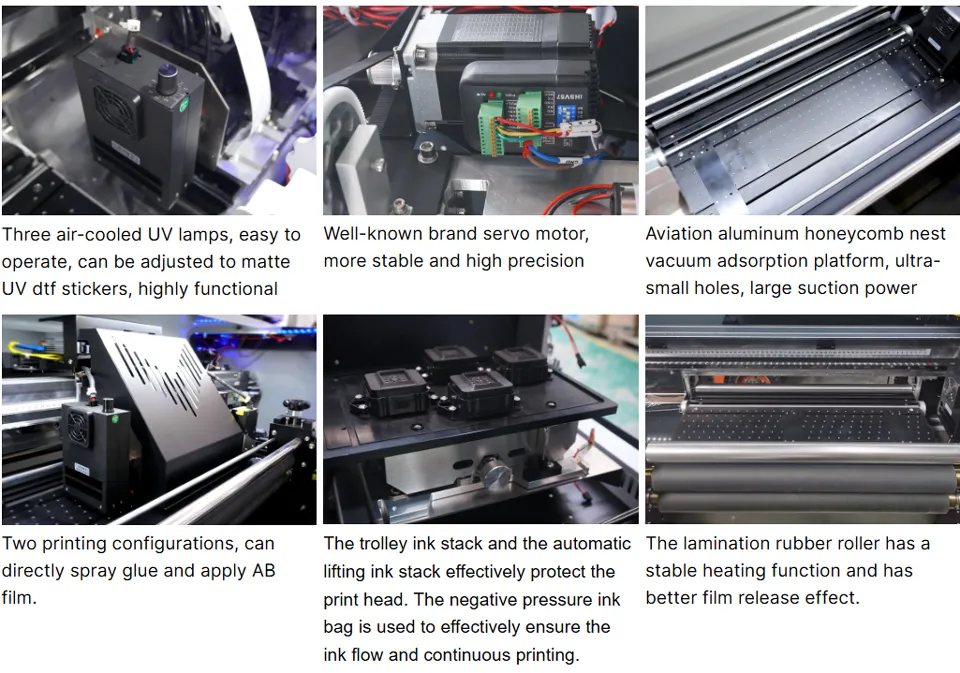 Three air-cooled UV lamps, easy to operate, can be adjusted to matte UV dtf stickers, highly functional

Well-known brand servo motor, more stable and high precision

Aviation aluminum honeycomb nest vacuum adsorption platform, ultra-small holes, large suction power

Two printing configurations, can directly spray glue and apply AB film.

The trolley ink stack and the automatic lifting ink stack effectively protect the print head. The negative pressure ink bag is used to effectively ensure the ink flow and continuous printing.

The lamination rubber roller has a stable heating function and has better film release effect.